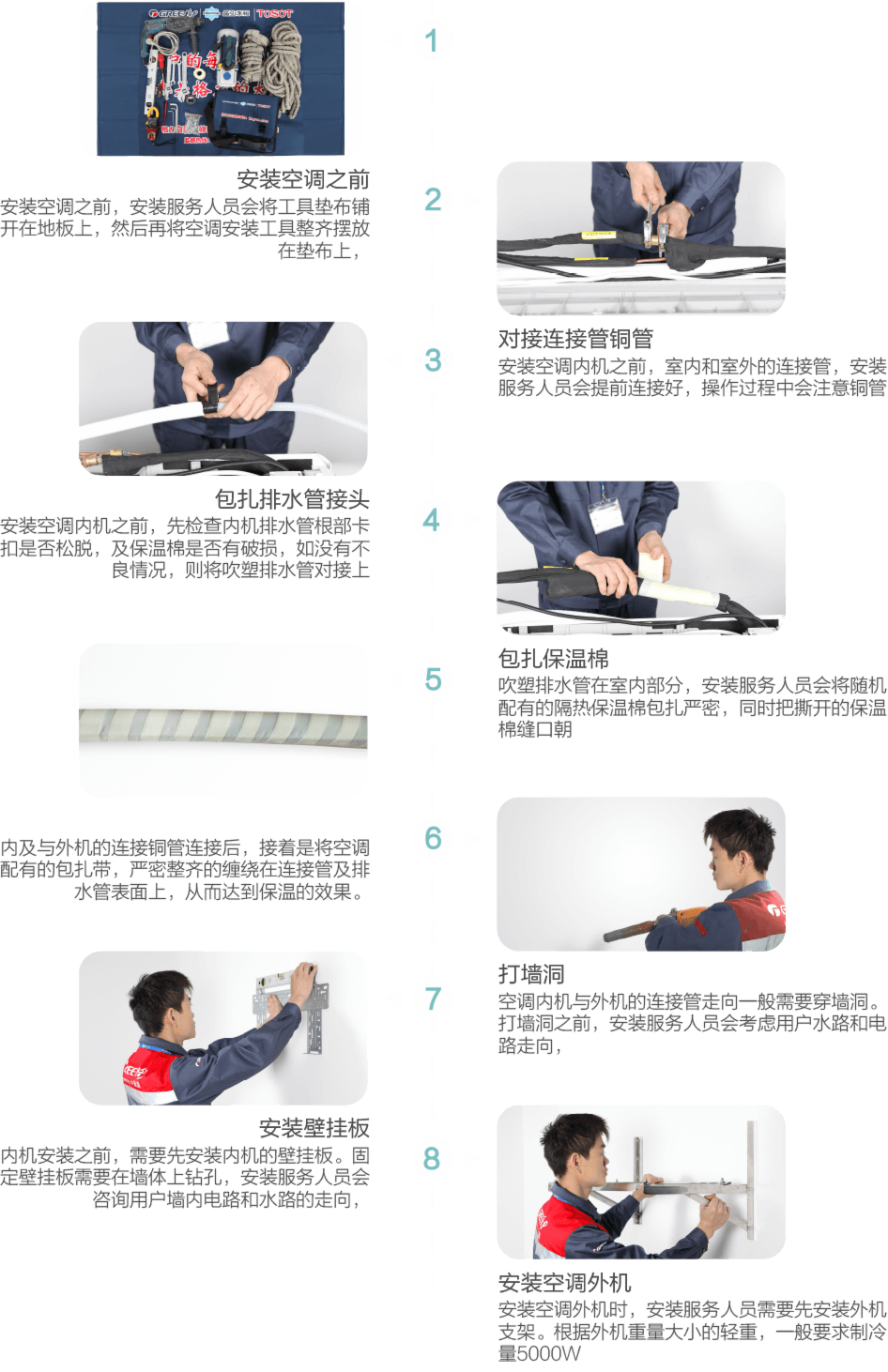 GREE TOSOT

1

安装空调之前

安装空调之前，安装服务人员会将工具垫布铺开在地板上，然后再将空调安装工具整齐摆放在垫布上，

2

对接连接管铜管

安装空调内机之前，室内和室外的连接管，安装服务人员会提前连接好，操作过程中会注意铜管

3

包扎排水管接头

安装空调内机之前，先检查内机排水管根部卡扣是否松脱，及保温棉是否有破损，如没有不良情况，则将吹塑排水管对接上

4

包扎保温棉

吹塑排水管在室内部分，安装服务人员会将随机配有的隔热保温棉包扎严密，同时把撕开的保温棉缝口朝

5

内及与外机的连接铜管连接后，接着是将空调配有的包扎带，严密整齐的缠绕在连接管及排水管表面上，从而达到保温的效果。

6

打墙洞

空调内机与外机的连接管走向一般需要穿墙洞。打墙洞之前，安装服务人员会考虑用户水路和电路走向，

7

安装壁挂板

内机安装之前，需要先安装内机的壁挂板。固定壁挂板需要在墙体上钻孔，安装服务人员会咨询用户墙内电路和水路的走向，

8

安装空调外机

安装空调外机时，安装服务人员需要先安装外机支架。根据外机重量大小的轻重，一般要求制冷量5000W