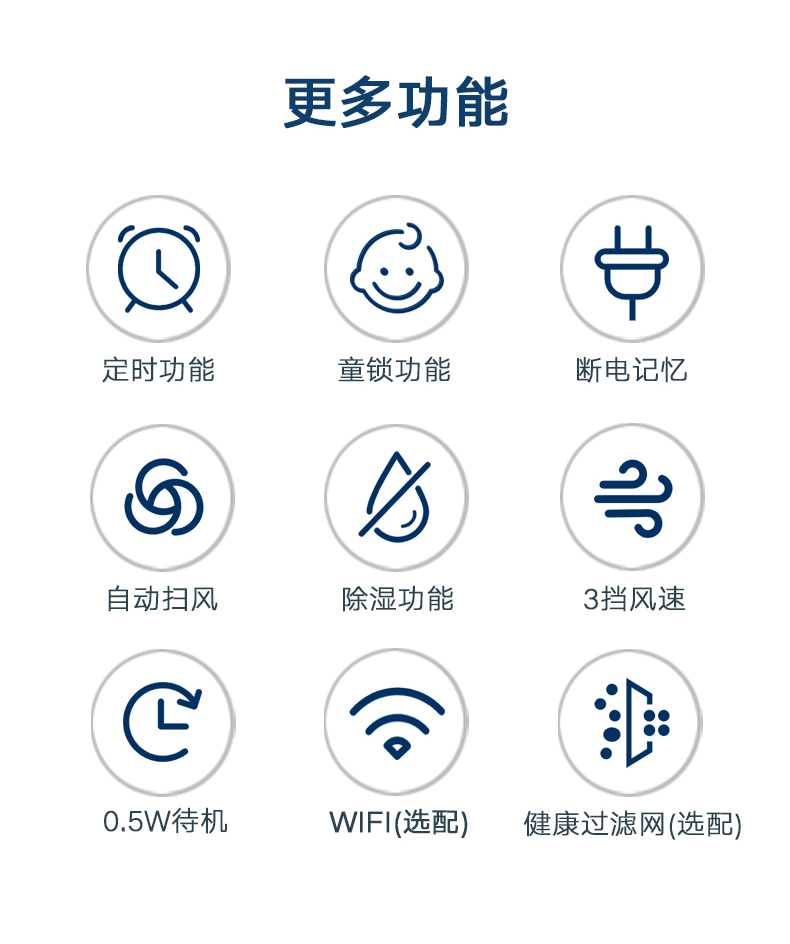 更多功能

定时功能

童锁功能

断电记忆

自动扫风

除湿功能

3挡风速

0.5W待机

WIFI(选配)

健康过滤网(选配)